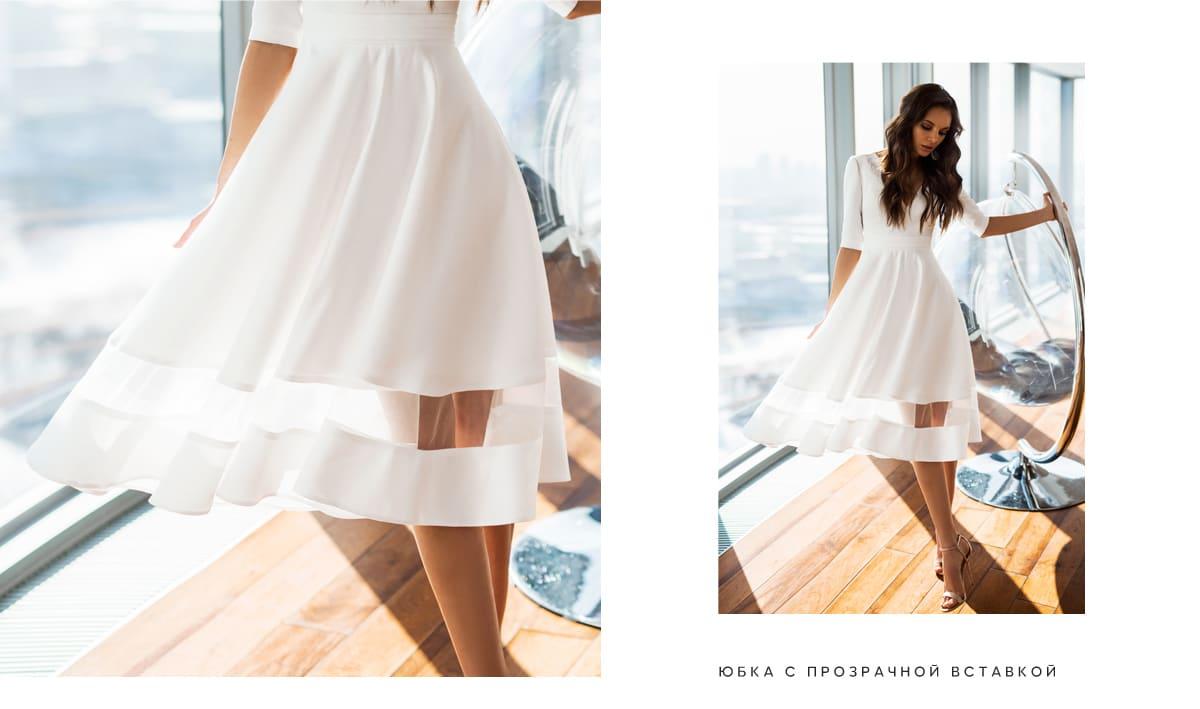 ЮБКА С ПРОЗРАЧНОЙ ВСТАВКОЙ